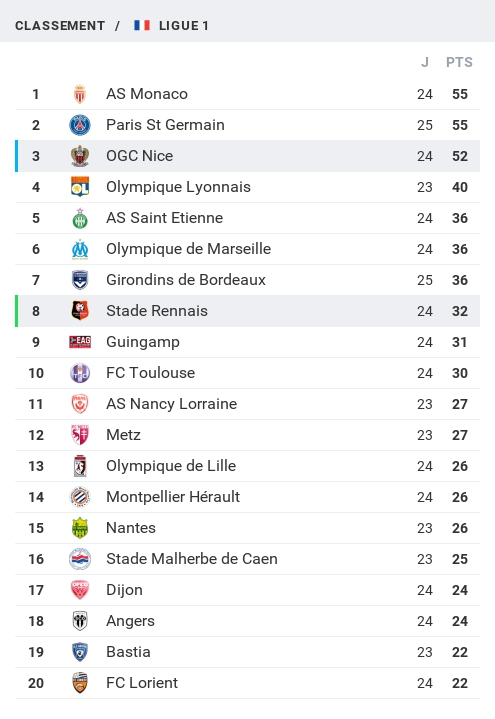 CLASSEMENT / LIGUE 1

| | | J | PTS |
|---|---|---|---|
| 1 | AS Monaco | 24 | 55 |
| 2 | Paris St Germain | 25 | 55 |
| 3 | OGC Nice | 24 | 52 |
| 4 | Olympique Lyonnais | 23 | 40 |
| 5 | AS Saint Etienne | 24 | 36 |
| 6 | Olympique de Marseille | 24 | 36 |
| 7 | Girondins de Bordeaux | 25 | 36 |
| 8 | Stade Rennais | 24 | 32 |
| 9 | Guingamp | 24 | 31 |
| 10 | FC Toulouse | 24 | 30 |
| 11 | AS Nancy Lorraine | 23 | 27 |
| 12 | Metz | 23 | 27 |
| 13 | Olympique de Lille | 24 | 26 |
| 14 | Montpellier Hérault | 24 | 26 |
| 15 | Nantes | 23 | 26 |
| 16 | Stade Malherbe de Caen | 23 | 25 |
| 17 | Dijon | 24 | 24 |
| 18 | Angers | 24 | 24 |
| 19 | Bastia | 23 | 22 |
| 20 | FC Lorient | 24 | 22 |